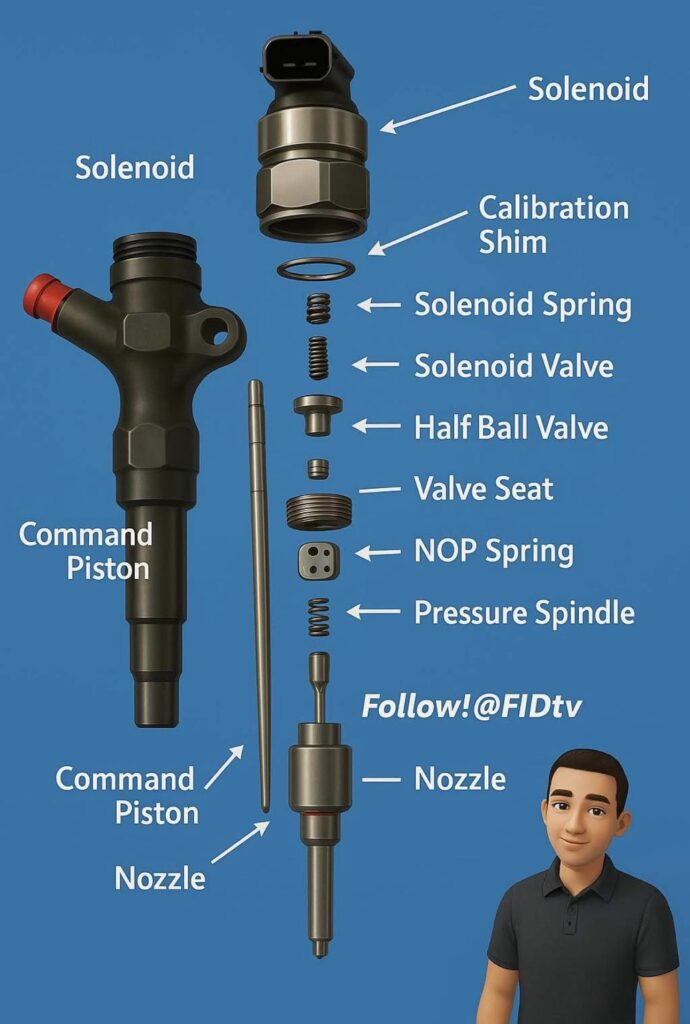 Solenoid

Solenoid

Calibration Shim

Solenoid Spring

Solenoid Valve

Half Ball Valve

Valve Seat

Command Piston

NOP Spring

Pressure Spindle

Follow!@FIDtv

Command Piston

Nozzle

Nozzle